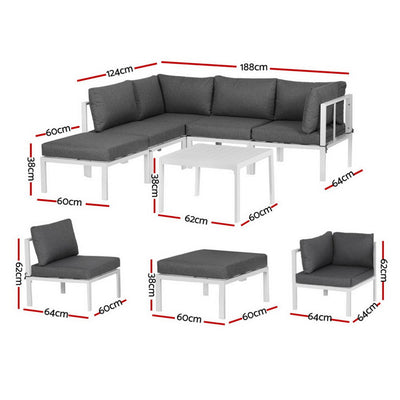 124cm
188cm
60cm
38cm
60cm
38cm
62cm
60cm
64cm
62cm
64cm
60cm
38cm
60cm
60cm
62cm
64cm
64cm