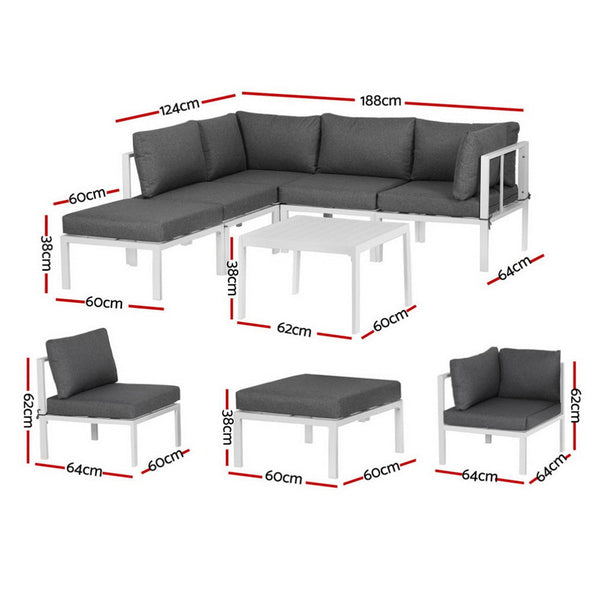 124cm
188cm
60cm
38cm
60cm
38cm
62cm
60cm
64cm
62cm
64cm
60cm
38cm
60cm
60cm
62cm
64cm
64cm