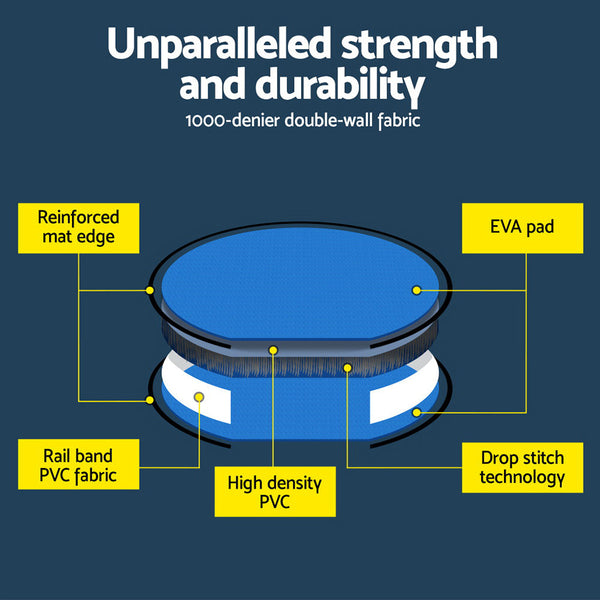 Unparalleled strength and durability

1000-denier double-wall fabric

Reinforced mat edge

EVA pad

Rail band PVC fabric

High density PVC

Drop stitch technology