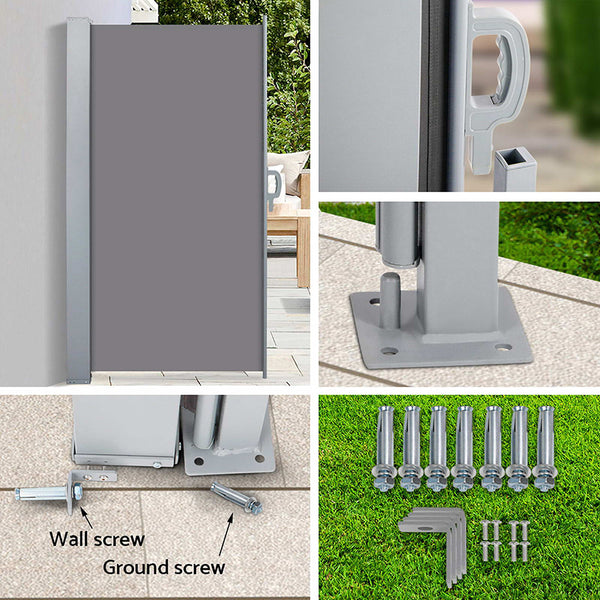 Wall screw
Ground screw