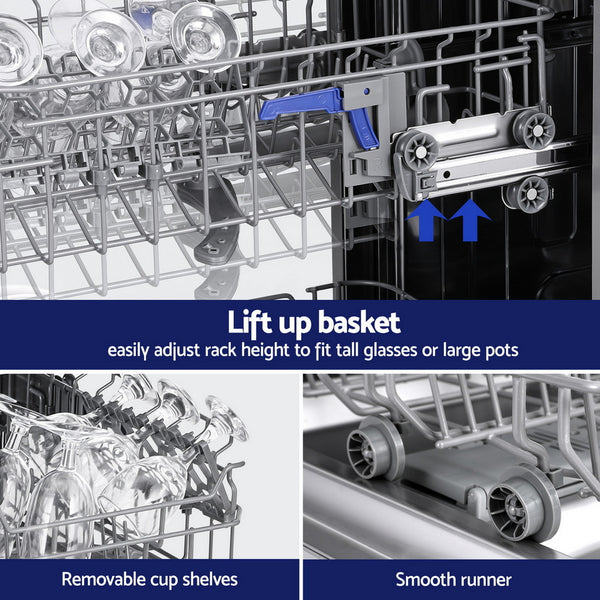 Lift up basket
easily adjust rack height to fit tall glasses or large pots

Removable cup shelves

Smooth runner