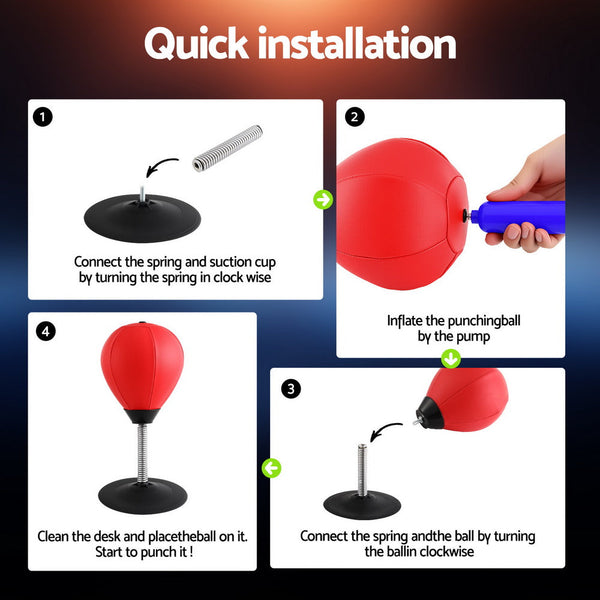 Quick installation

1

Connect the spring and suction cup by turning the spring in clock wise

2

Inflate the punchingball by the pump

3

Connect the spring andthe ball by turning the ballin clockwise

4

Clean the desk and placetheball on it. Start to punch it !