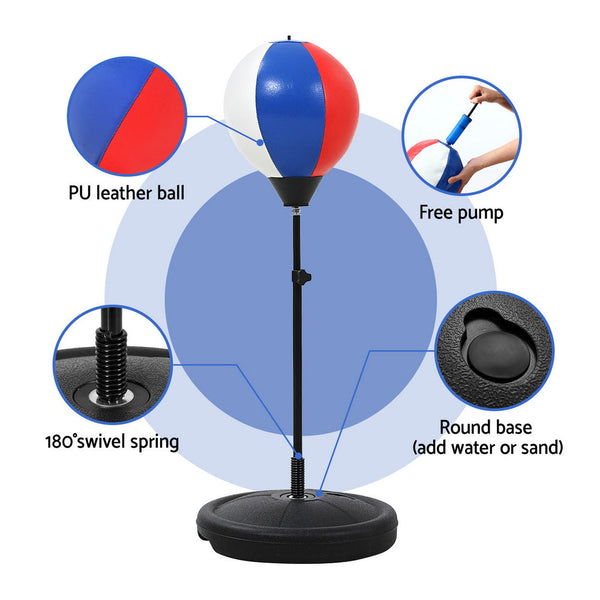 PU leather ball

Free pump

180°swivel spring

Round base
(add water or sand)