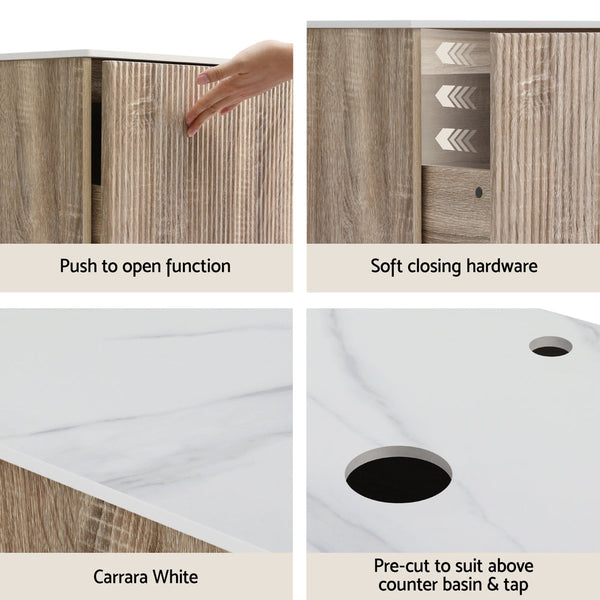 Push to open function

Soft closing hardware

Carrara White

Pre-cut to suit above counter basin & tap