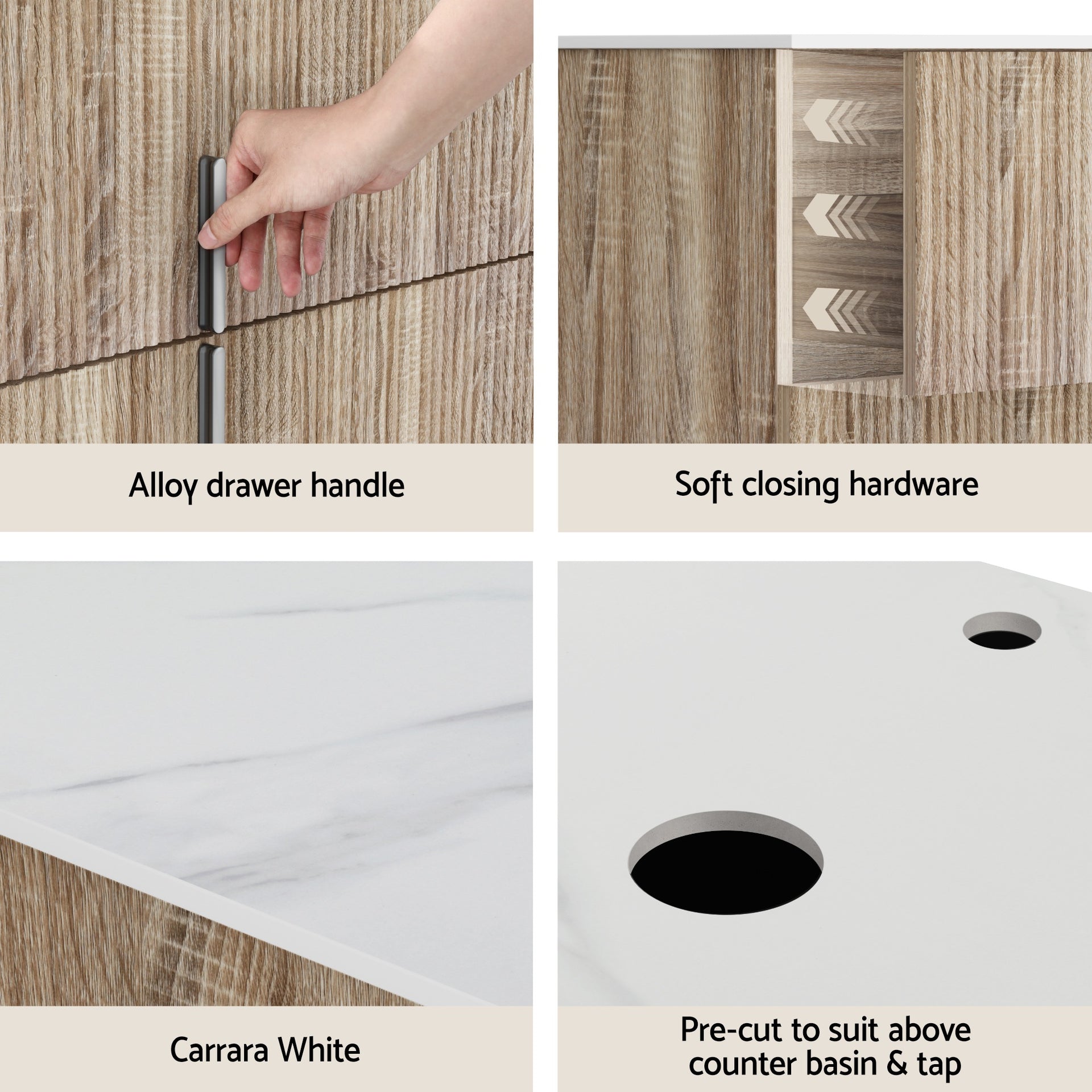 Alloy drawer handle

Soft closing hardware

Carrara White

Pre-cut to suit above counter basin & tap