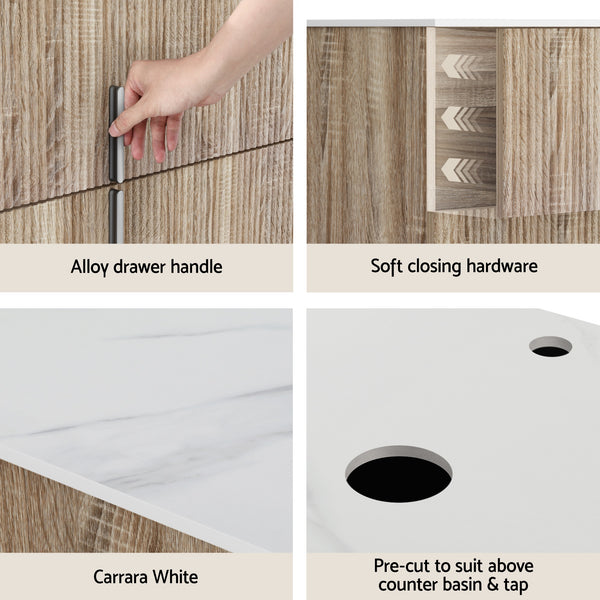 Alloy drawer handle

Soft closing hardware

Carrara White

Pre-cut to suit above counter basin & tap