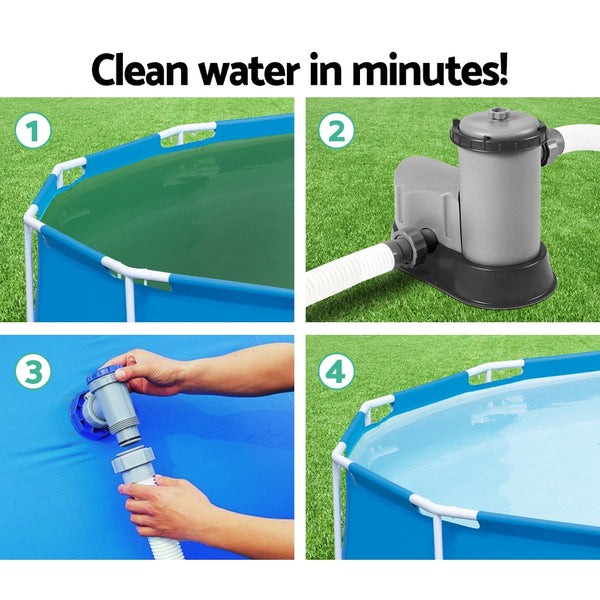 Clean water in minutes!

1

2

3

4