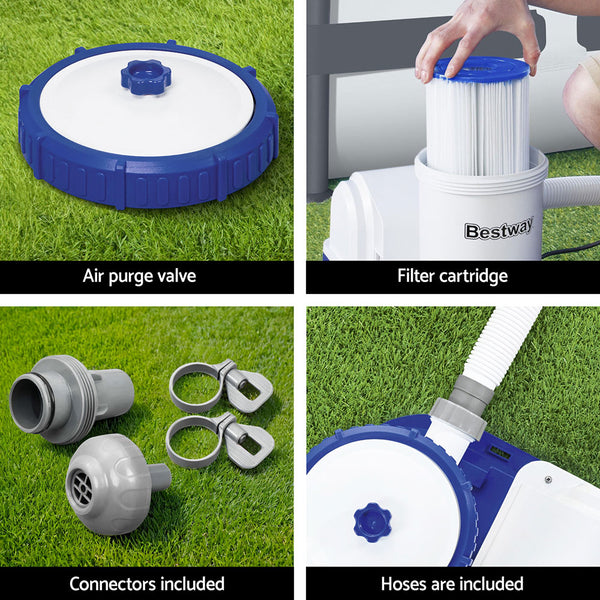 Air purge valve

Bestway

Filter cartridge

Connectors included

Hoses are included