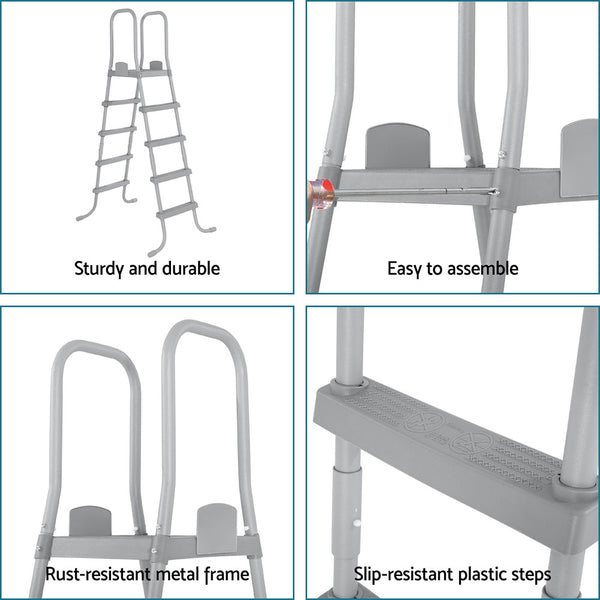 Sturdy and durable

Easy to assemble

Rust-resistant metal frame

Slip-resistant plastic steps