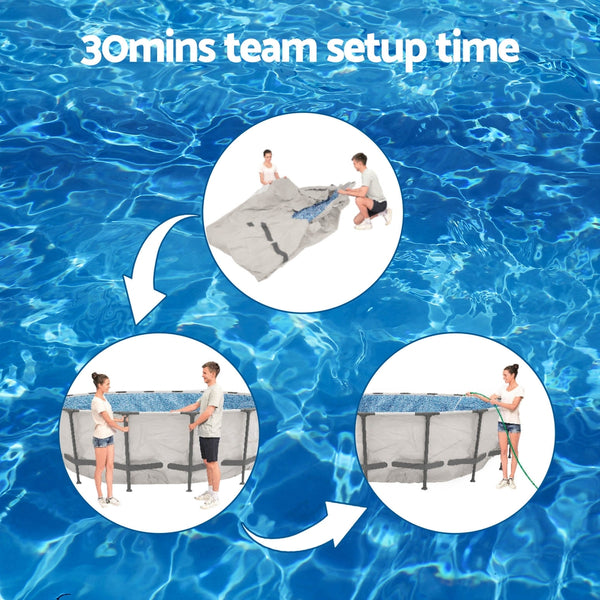 30mins team setup time