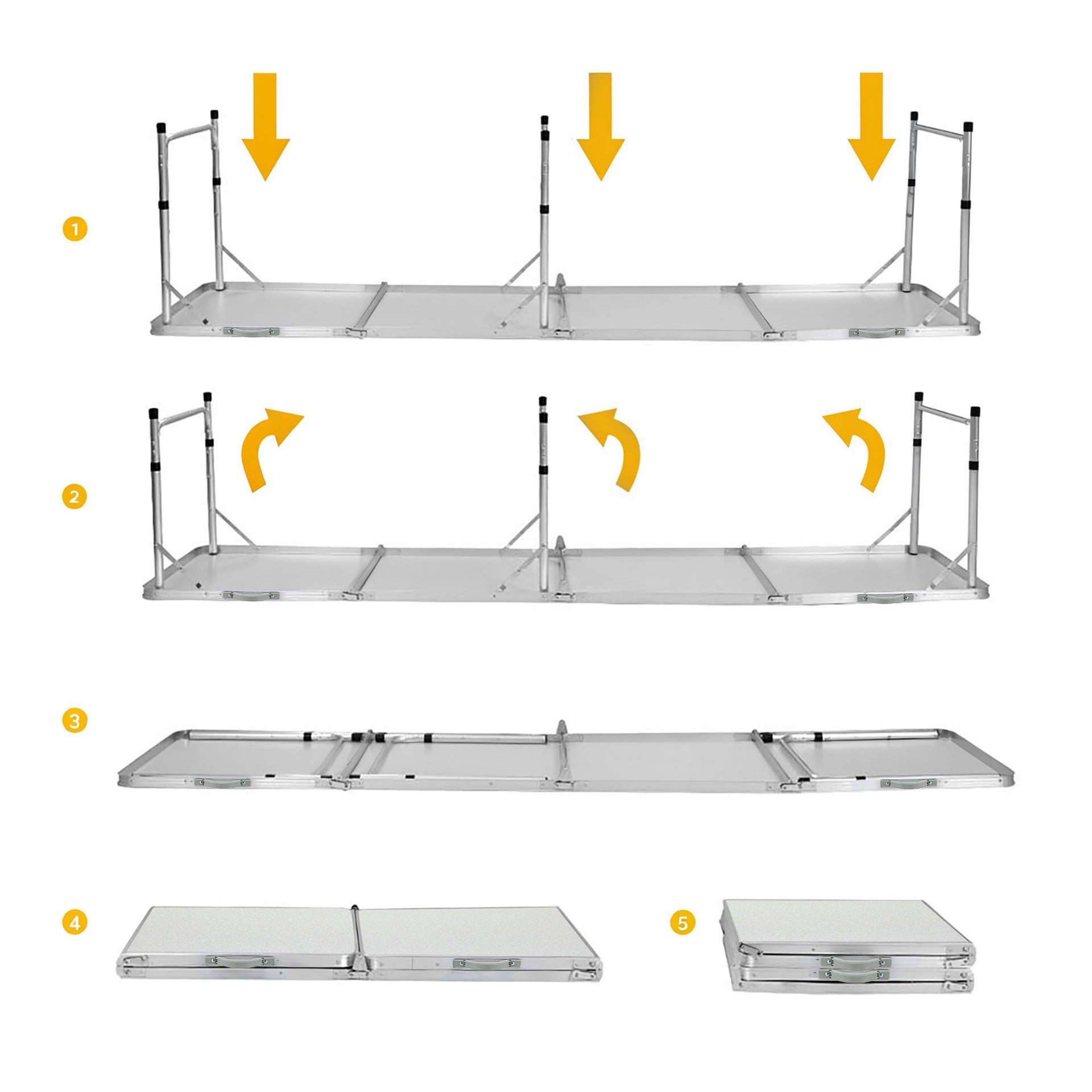 1

2

3

4

5