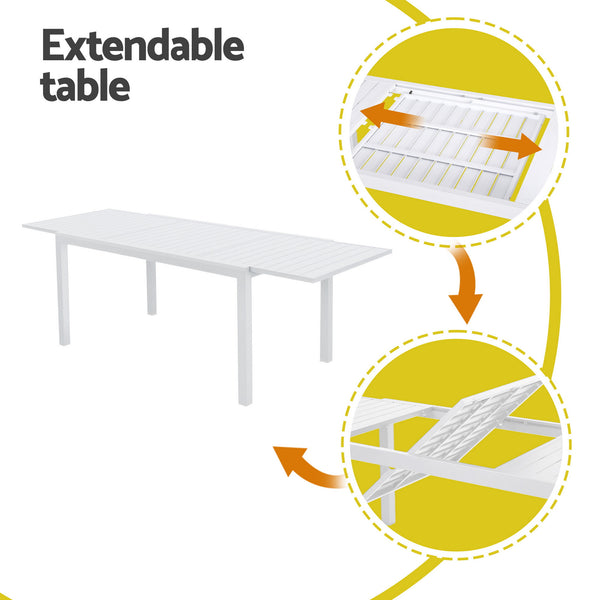 Extendable table