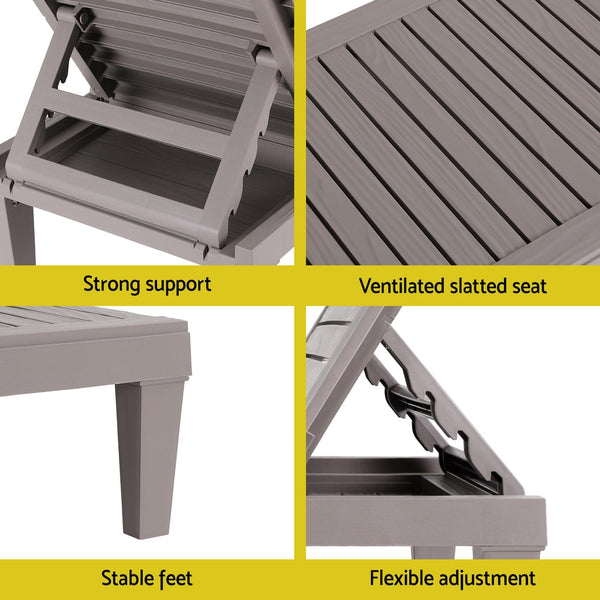 Strong support

Ventilated slatted seat

Stable feet

Flexible adjustment