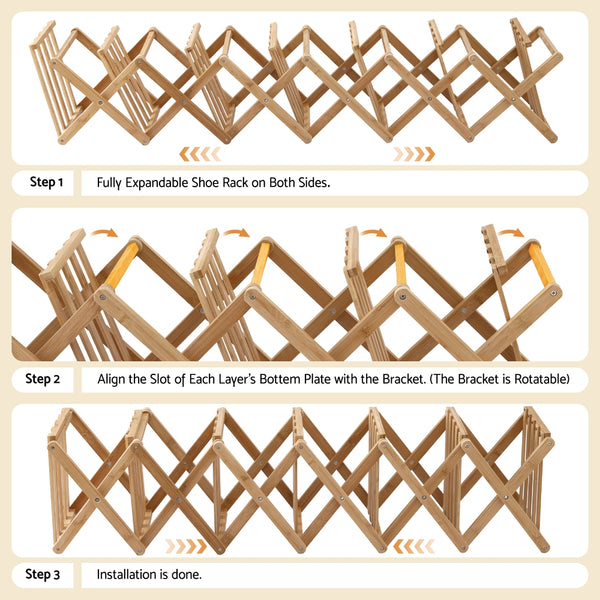 Step 1
Fully Expandable Shoe Rack on Both Sides.

Step 2
Align the Slot of Each Layer's Bottem Plate with the Bracket. (The Bracket is Rotatable)

Step 3
Installation is done.