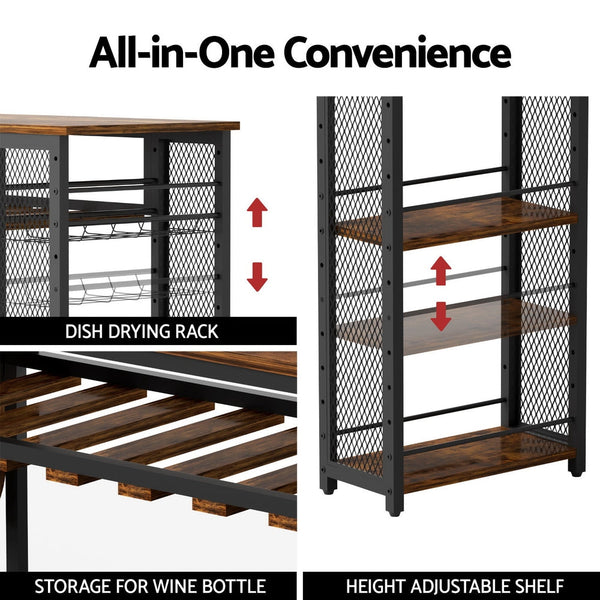 All-in-One Convenience

DISH DRYING RACK

STORAGE FOR WINE BOTTLE

HEIGHT ADJUSTABLE SHELF