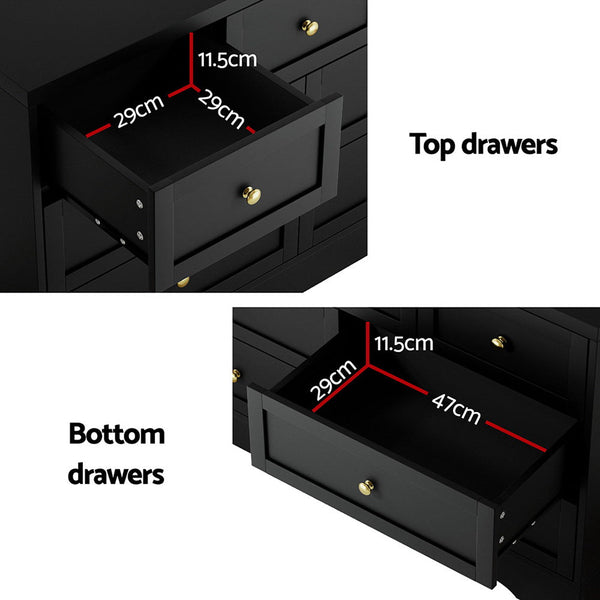 11.5cm
29cm
29cm

Top drawers

11.5cm
29cm
47cm

Bottom drawers