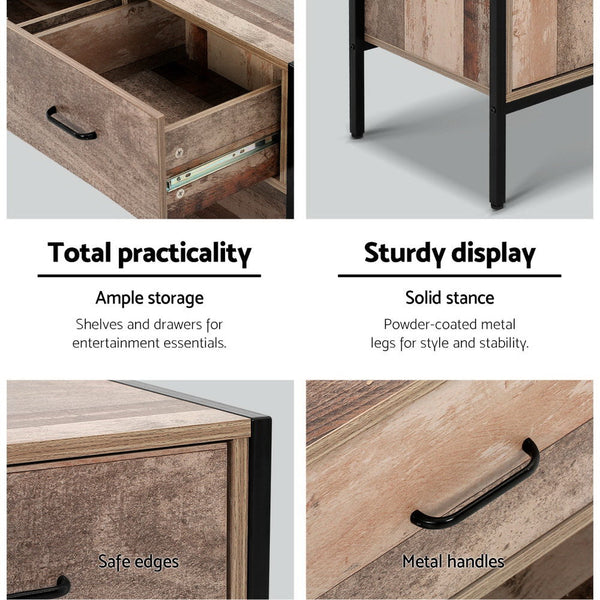 Total practicality

Ample storage

Shelves and drawers for entertainment essentials.

Sturdy display

Solid stance

Powder-coated metal legs for style and stability.

Safe edges

Metal handles