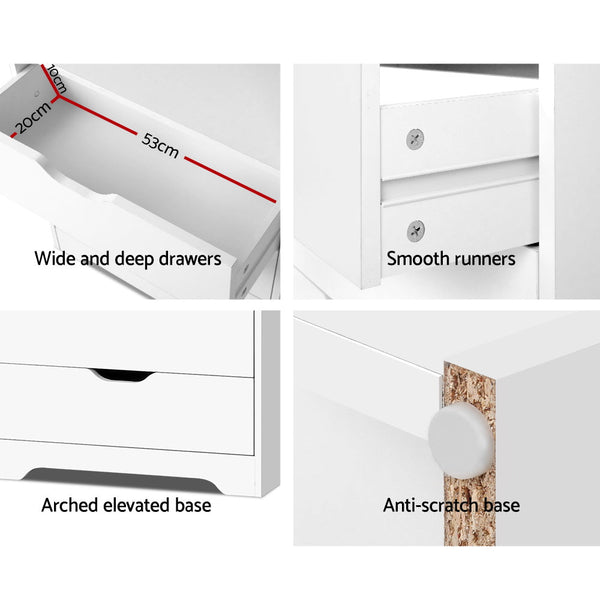 10cm
20cm
53cm
Wide and deep drawers

Smooth runners

Arched elevated base

Anti-scratch base