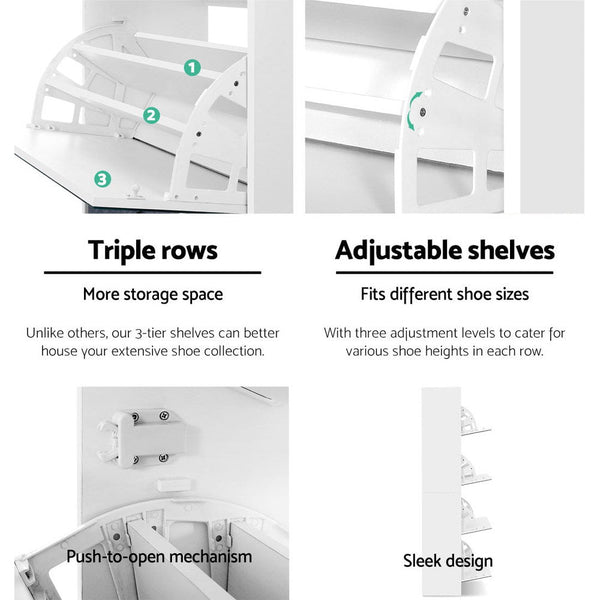 1
2
3

Triple rows

More storage space

Unlike others, our 3-tier shelves can better house your extensive shoe collection.

Adjustable shelves

Fits different shoe sizes

With three adjustment levels to cater for various shoe heights in each row.

Push-to-open mechanism

Sleek design