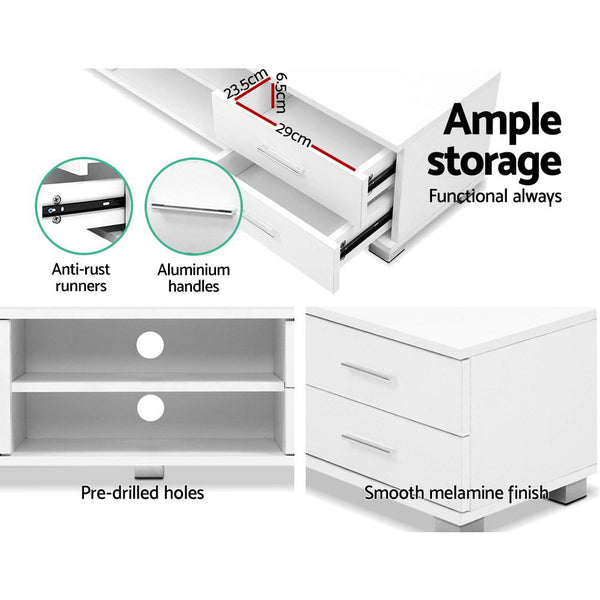 23.5cm
6.5cm
29cm

Ample storage
Functional always

Anti-rust runners

Aluminium handles

Pre-drilled holes

Smooth melamine finish