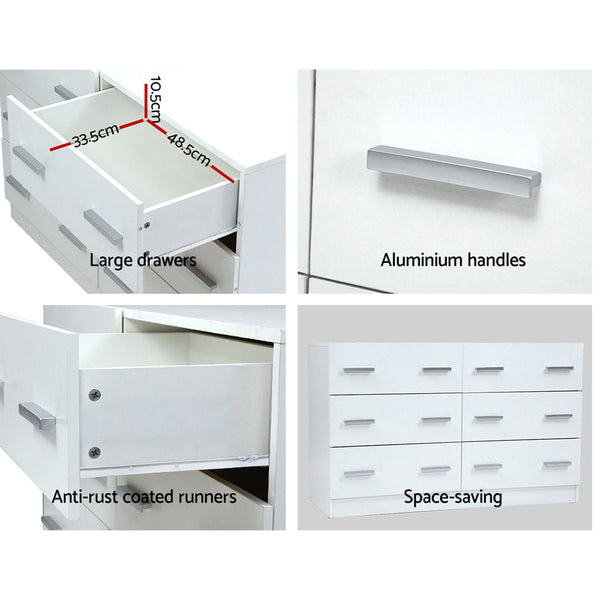 10.5cm
33.5cm
48.5cm
Large drawers

Aluminium handles

Anti-rust coated runners

Space-saving