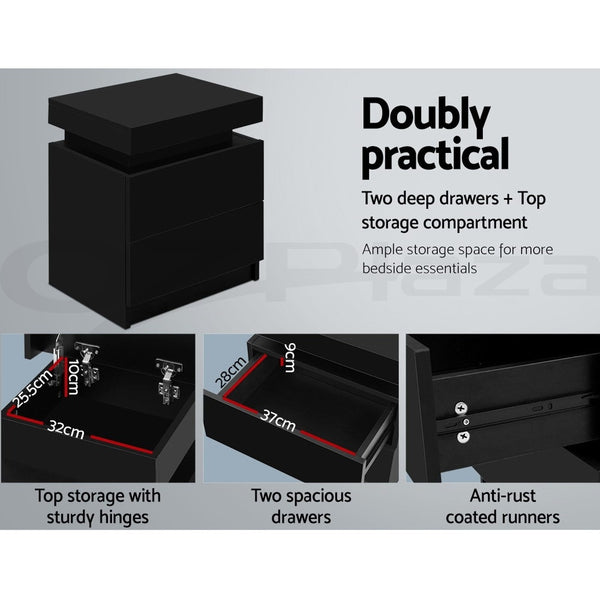 Doubly practical

Two deep drawers + Top storage compartment

Ample storage space for more bedside essentials

Plaza

25.5cm
10cm
32cm

28cm
9cm
37cm

Top storage with sturdy hinges

Two spacious drawers

Anti-rust coated runners