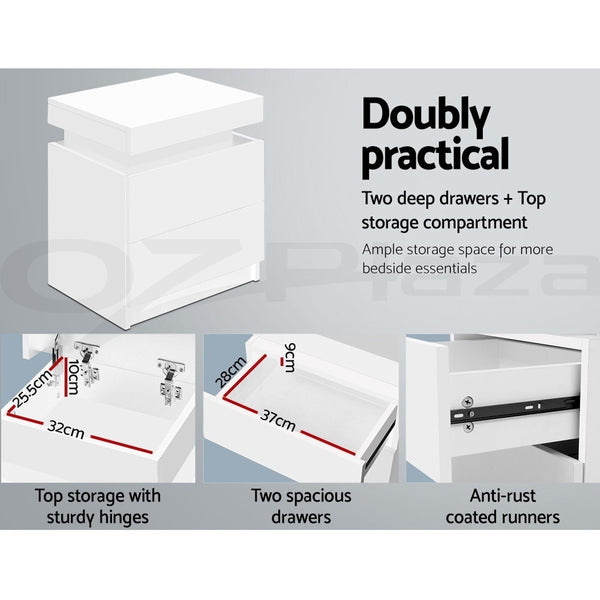 Doubly practical

Two deep drawers + Top storage compartment

Ample storage space for more bedside essentials

OZPlaza

25.5cm
10cm
32cm

Top storage with sturdy hinges

28cm
9cm
37cm

Two spacious drawers

Anti-rust coated runners