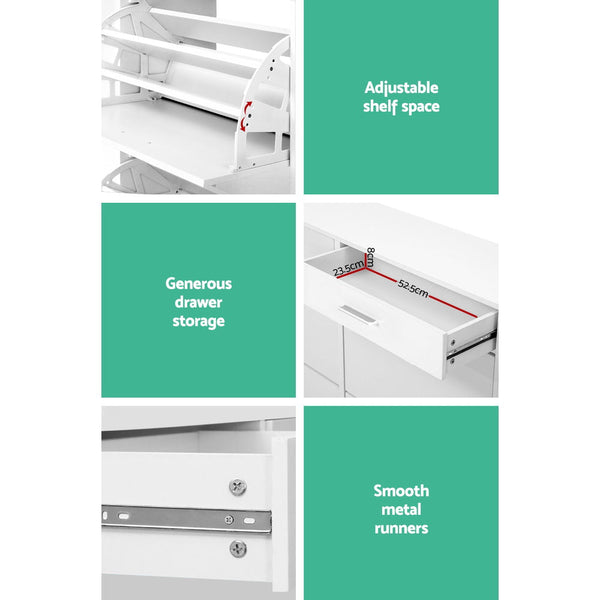 Adjustable shelf space

Generous drawer storage

8cm
23.5cm
52.5cm

Smooth metal runners