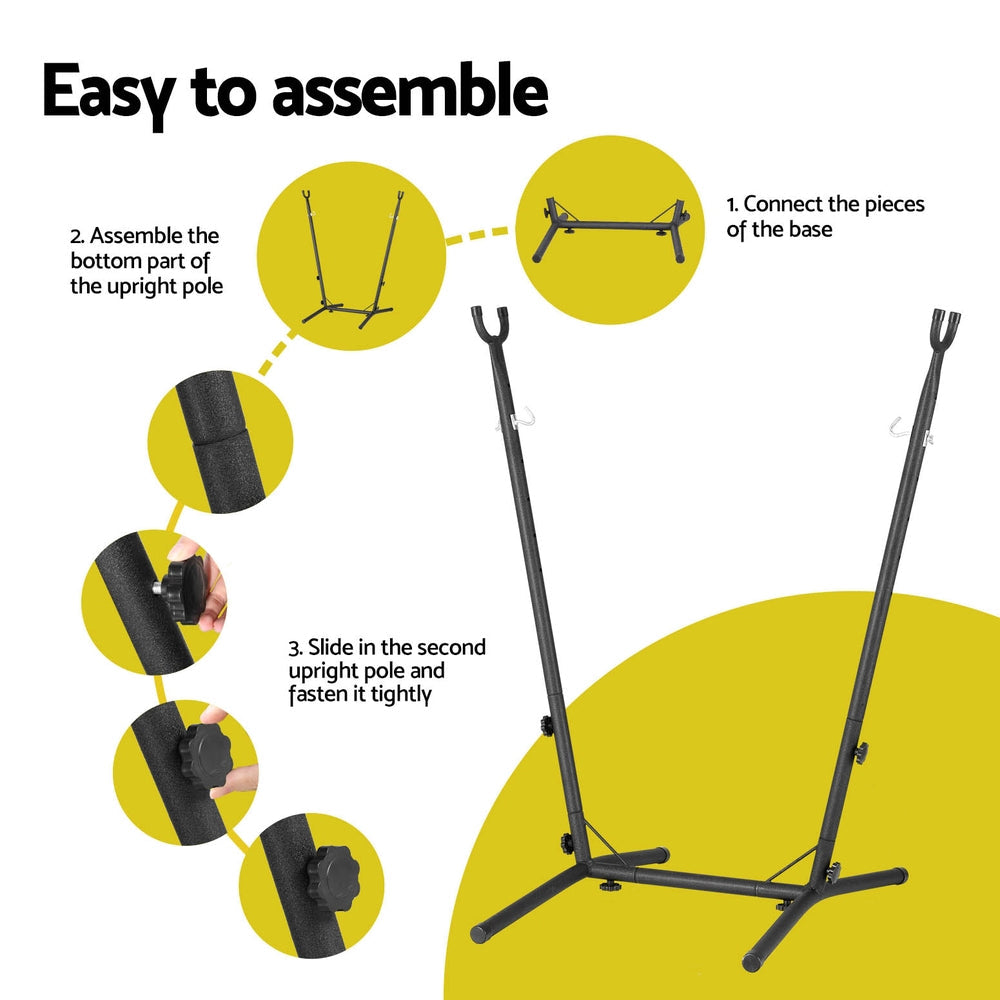 Easy to assemble

1. Connect the pieces of the base

2. Assemble the bottom part of the upright pole

3. Slide in the second upright pole and fasten it tightly