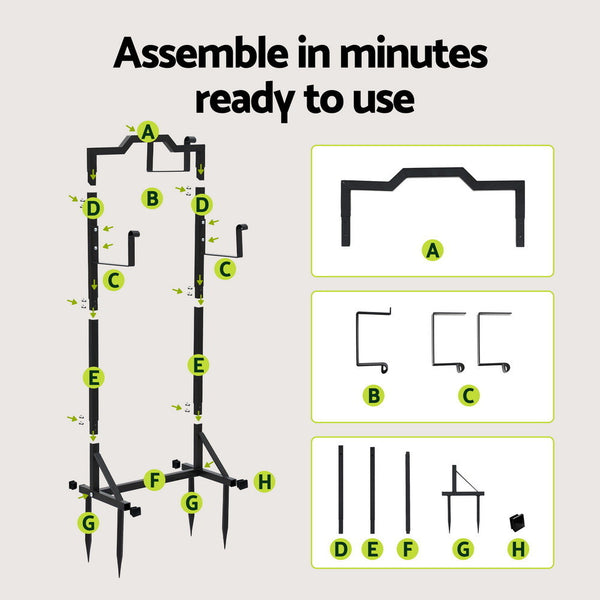 Assemble in minutes ready to use

A
B
D
D
C
C
E
E
F
H
G
G

A

B
C

D
E
F
G
H