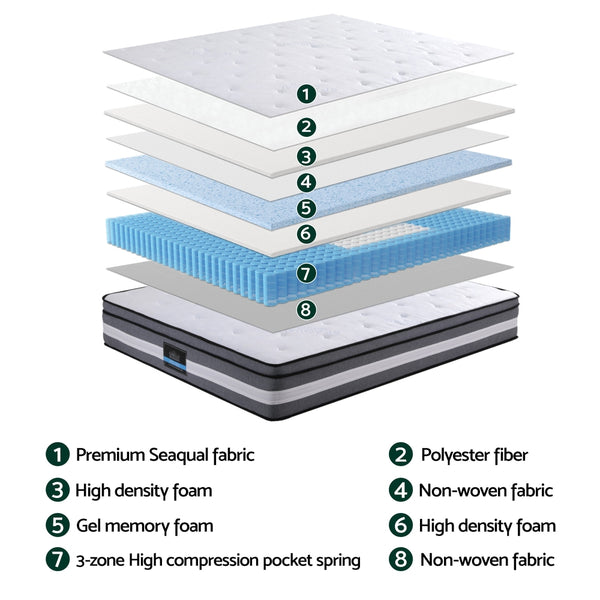 1
2
3
4
5
6
7
8

1 Premium Seaqual fabric
2 Polyester fiber
3 High density foam
4 Non-woven fabric
5 Gel memory foam
6 High density foam
7 3-zone High compression pocket spring
8 Non-woven fabric