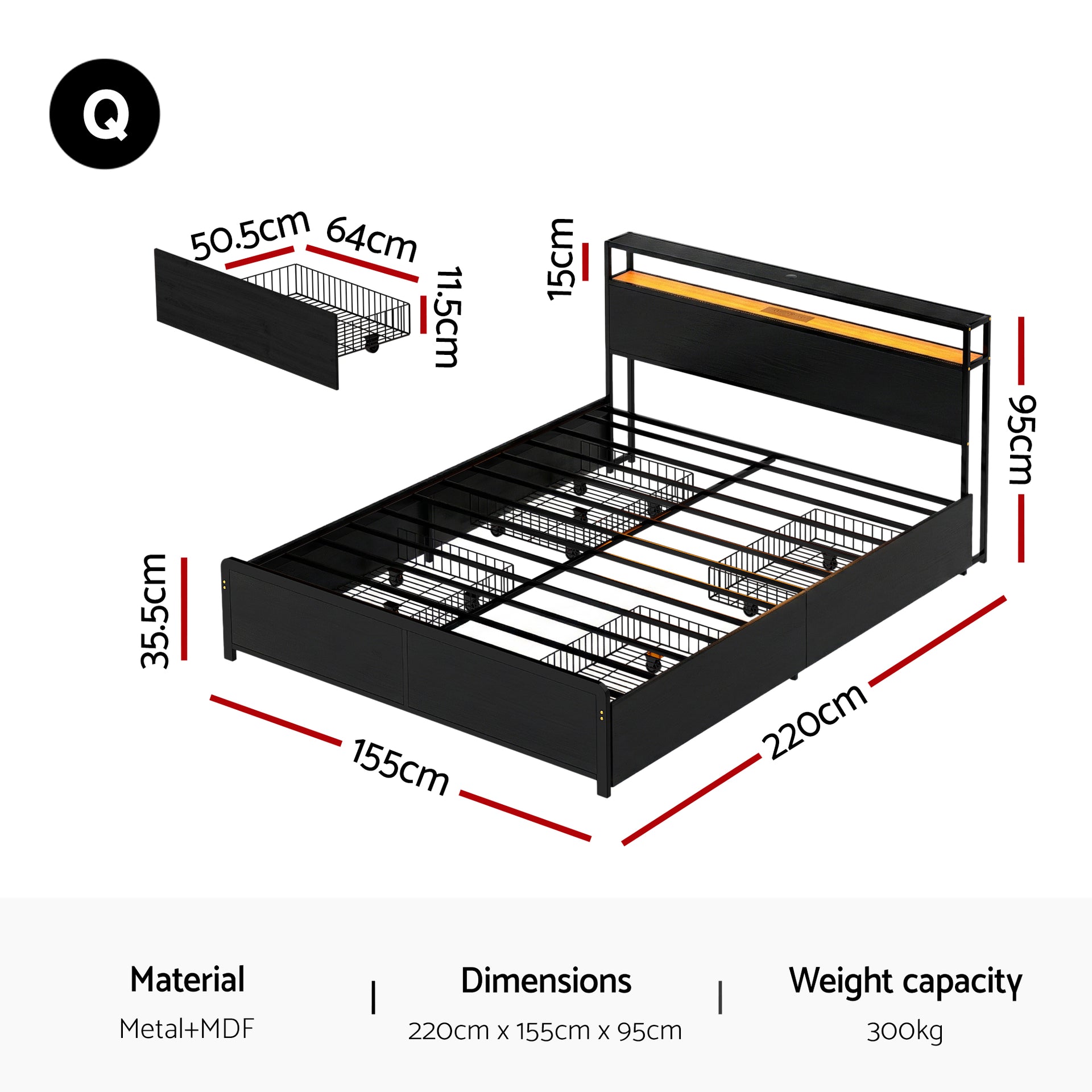 Q

50.5cm
64cm
11.5cm

15cm
95cm
35.5cm
155cm
220cm

Material
Metal+MDF

Dimensions
220cm x 155cm x 95cm

Weight capacity
300kg