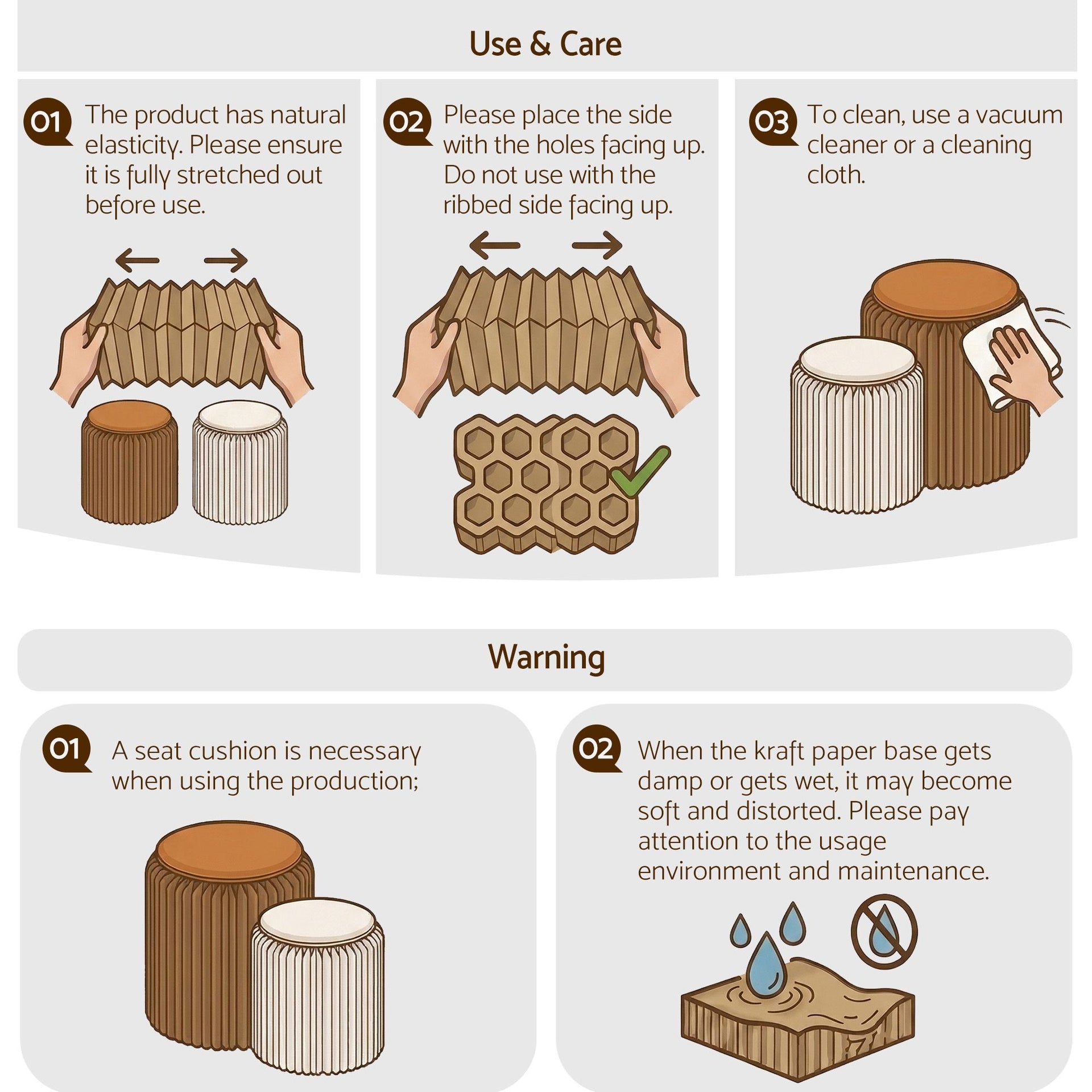 Use & Care

01 The product has natural elasticity. Please ensure it is fully stretched out before use.

02 Please place the side with the holes facing up. Do not use with the ribbed side facing up.

03 To clean, use a vacuum cleaner or a cleaning cloth.

Warning

01 A seat cushion is necessary when using the production;

02 When the kraft paper base gets damp or gets wet, it may become soft and distorted. Please pay attention to the usage environment and maintenance.