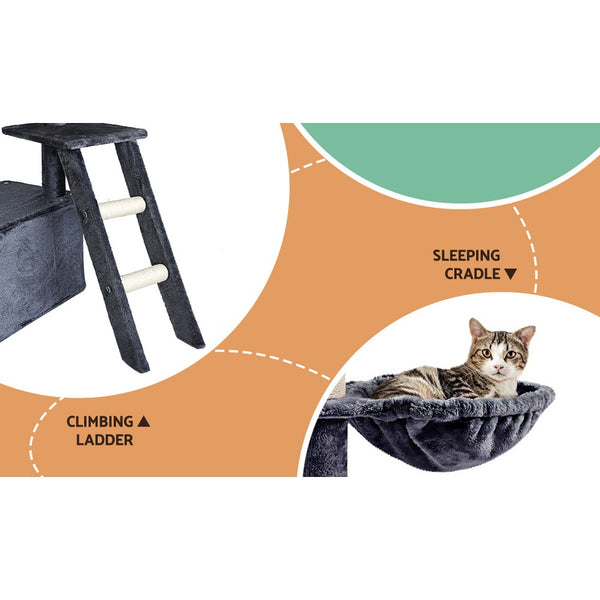 SLEEPING CRADLE ▼

CLIMBING ▲ LADDER