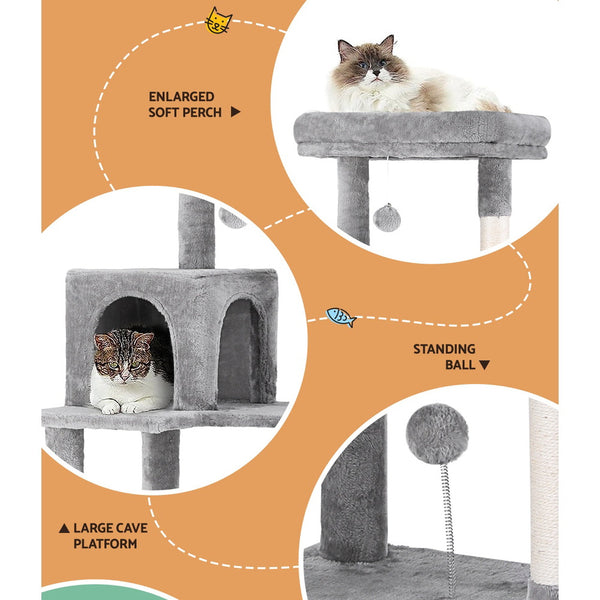 ENLARGED SOFT PERCH ▶

STANDING BALL ▼

▲ LARGE CAVE PLATFORM