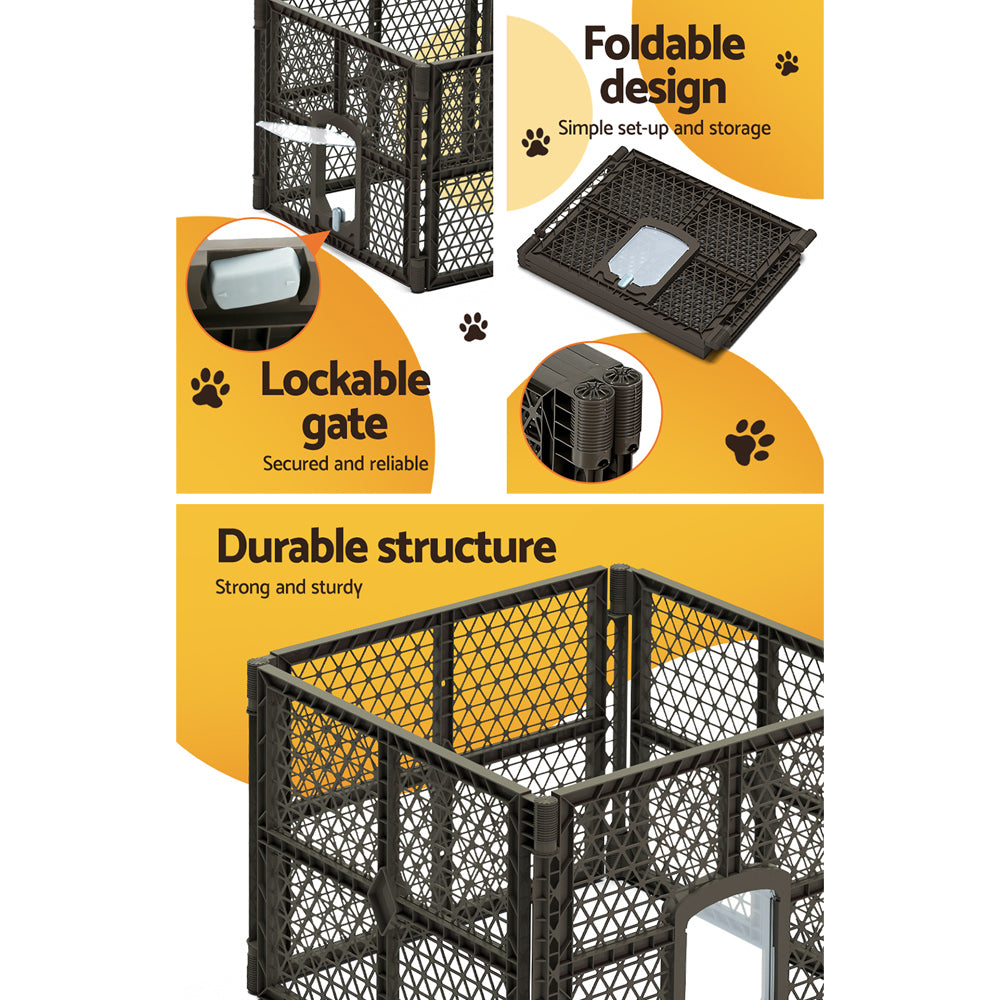 Foldable design
Simple set-up and storage

Lockable gate
Secured and reliable

Durable structure
Strong and sturdy