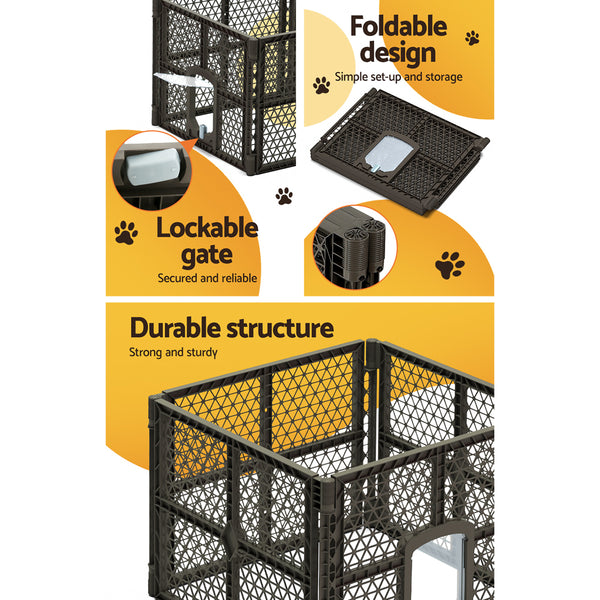 Foldable design
Simple set-up and storage

Lockable gate
Secured and reliable

Durable structure
Strong and sturdy