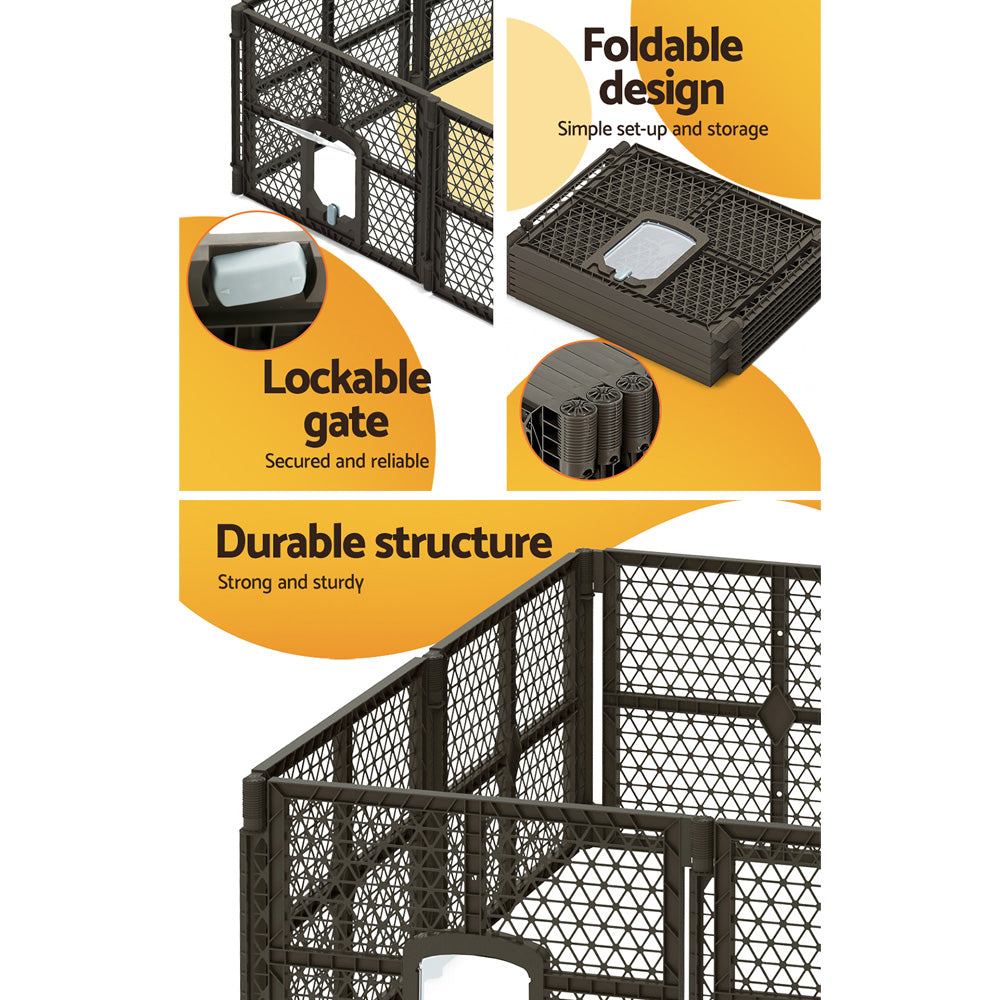 Foldable design
Simple set-up and storage

Lockable gate
Secured and reliable

Durable structure
Strong and sturdy