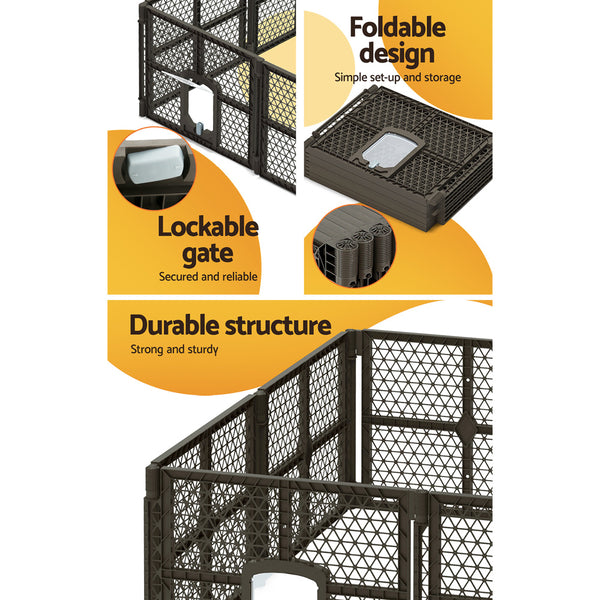 Foldable design
Simple set-up and storage

Lockable gate
Secured and reliable

Durable structure
Strong and sturdy