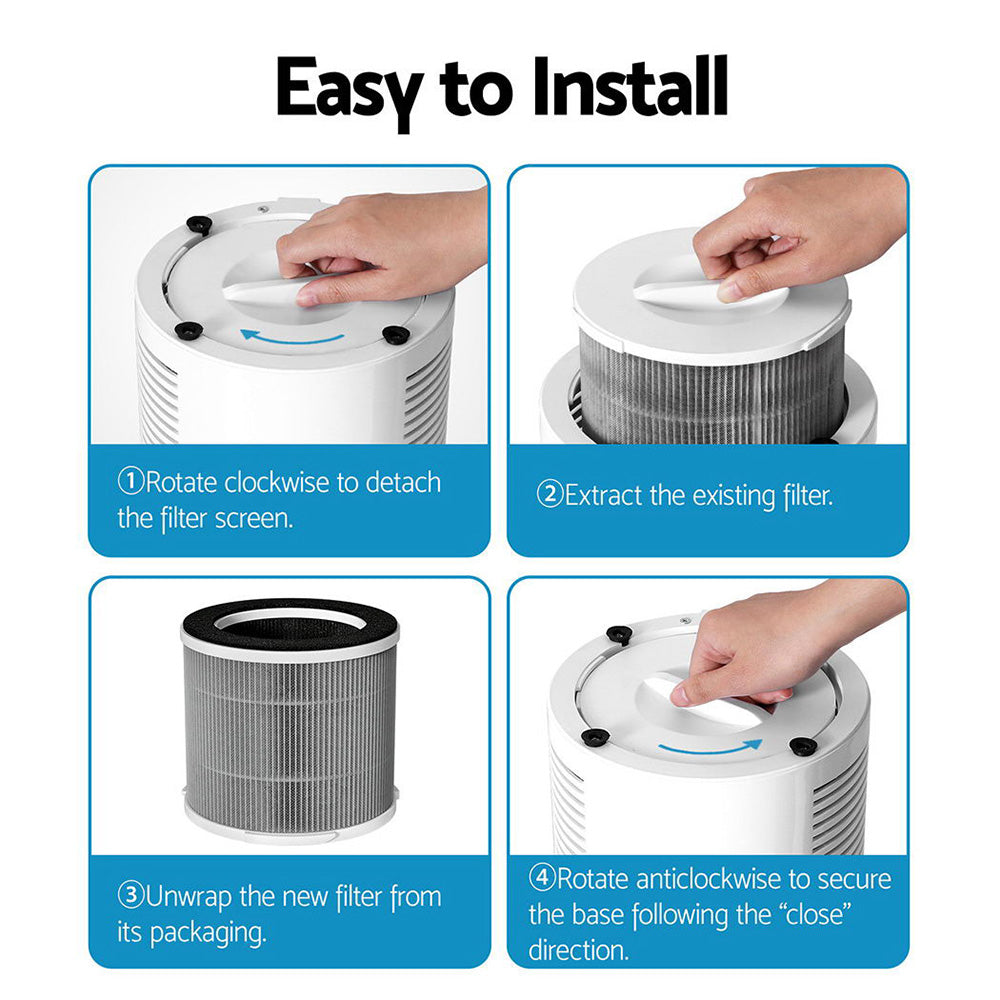 Easy to Install

①Rotate clockwise to detach the filter screen.

②Extract the existing filter.

③Unwrap the new filter from its packaging.

④Rotate anticlockwise to secure the base following the “close” direction.