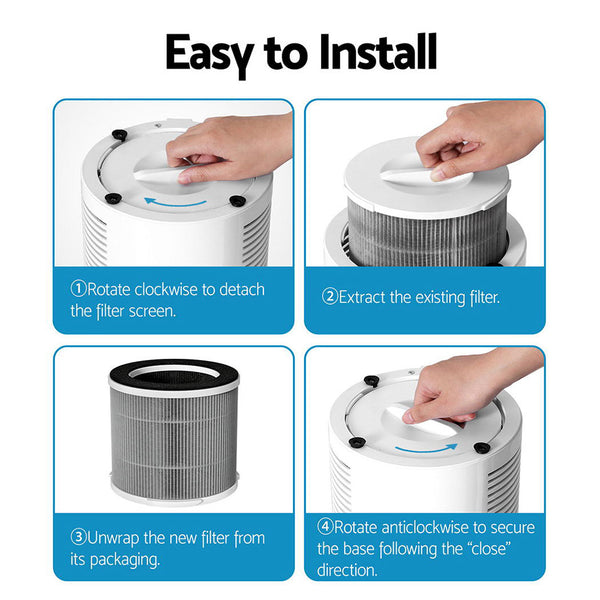 Easy to Install

①Rotate clockwise to detach the filter screen.

②Extract the existing filter.

③Unwrap the new filter from its packaging.

④Rotate anticlockwise to secure the base following the “close” direction.