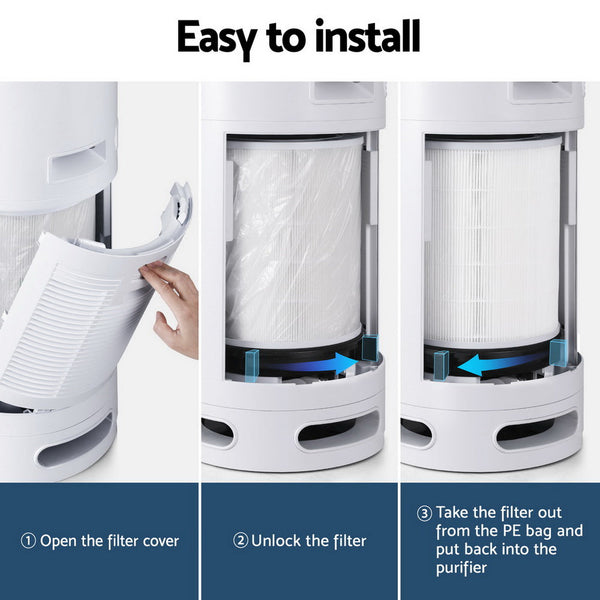 Easy to install

① Open the filter cover

② Unlock the filter

③ Take the filter out from the PE bag and put back into the purifier