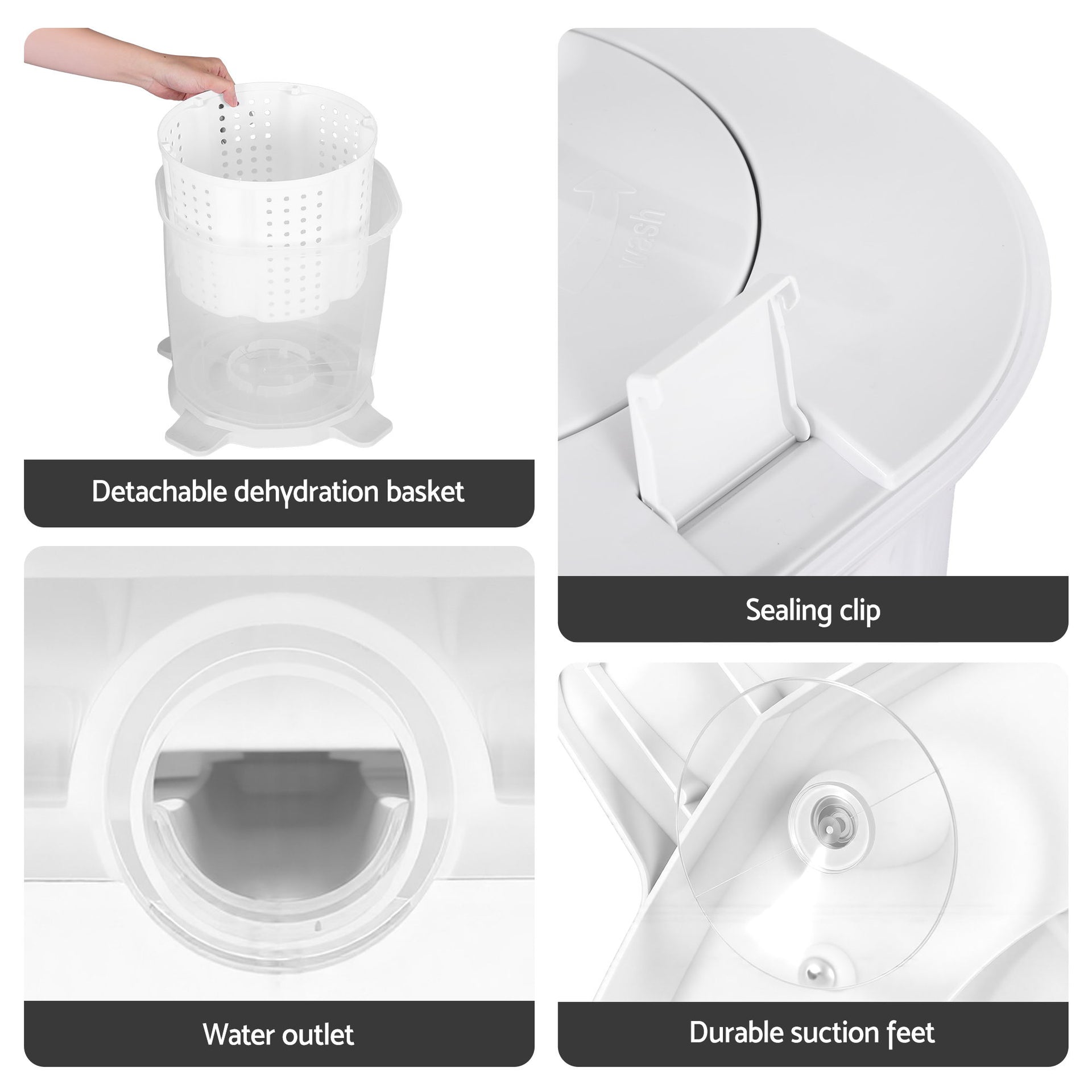 Detachable dehydration basket

wash

Sealing clip

Water outlet

Durable suction feet