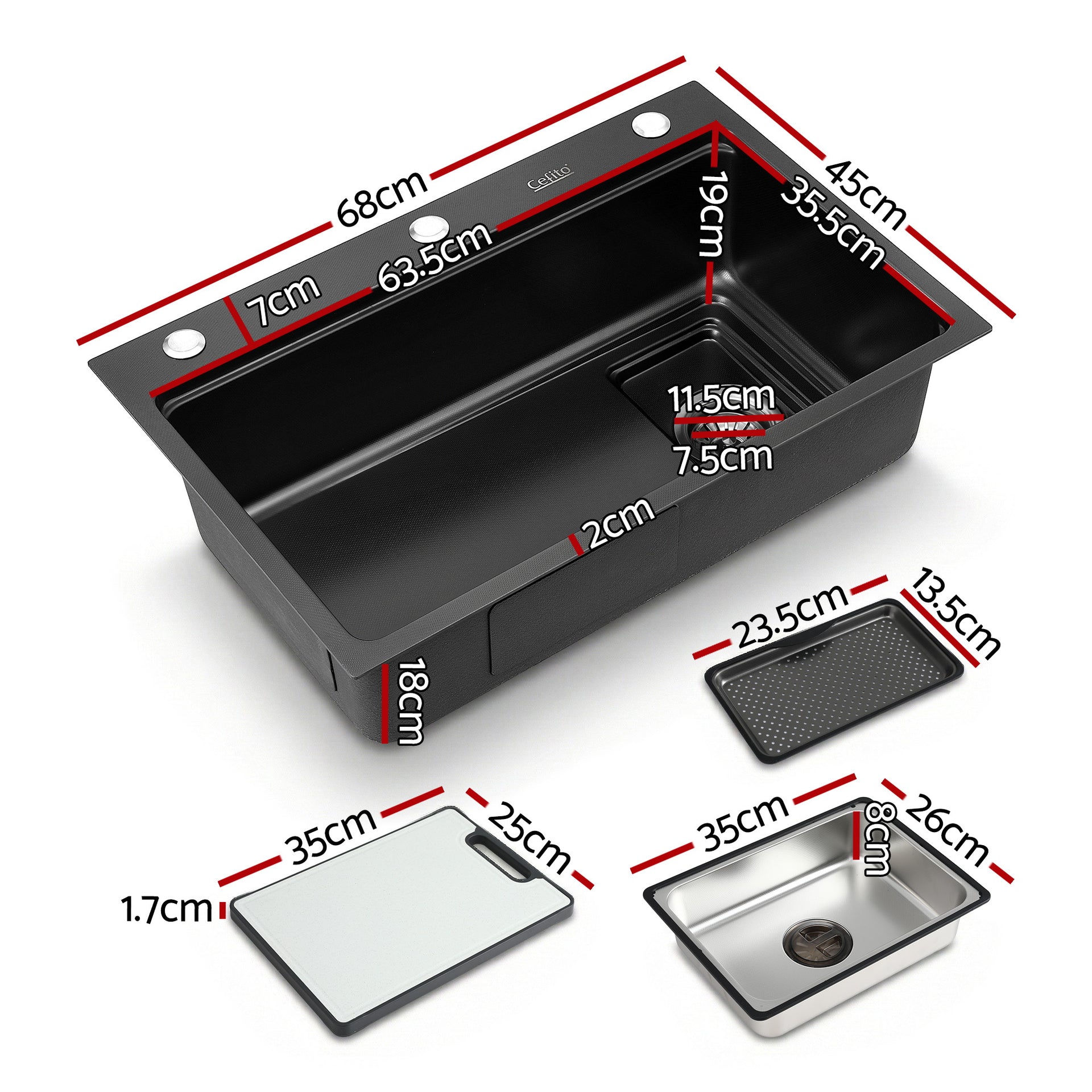 68cm

45cm

Cefito

63.5cm

19cm

35.5cm

7cm

11.5cm

7.5cm

2cm

18cm

23.5cm

13.5cm

35cm

25cm

1.7cm

35cm

8cm

26cm