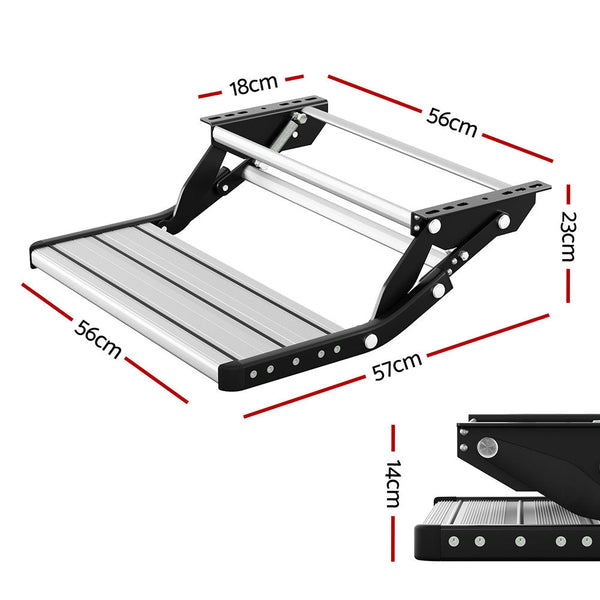 18cm
56cm
23cm
56cm
57cm
14cm