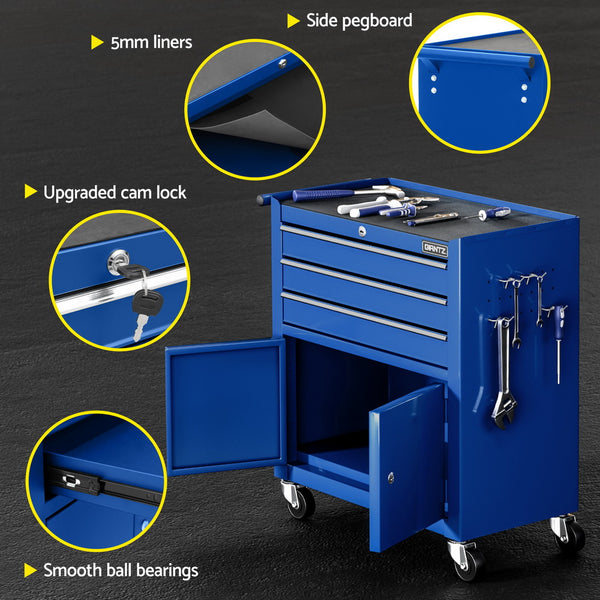 Side pegboard

5mm liners

Upgraded cam lock

GIANTZ

Smooth ball bearings