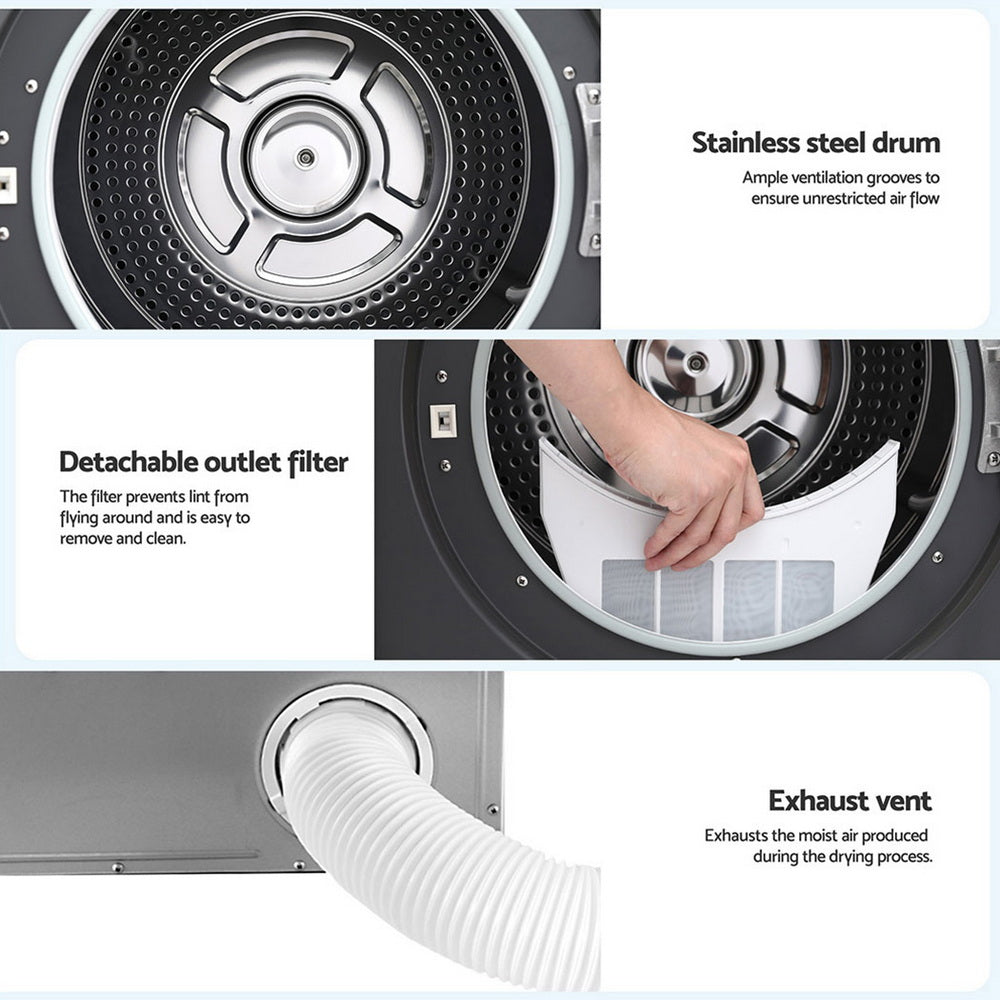 Stainless steel drum
Ample ventilation grooves to ensure unrestricted air flow

Detachable outlet filter
The filter prevents lint from flying around and is easy to remove and clean.

Exhaust vent
Exhausts the moist air produced during the drying process.