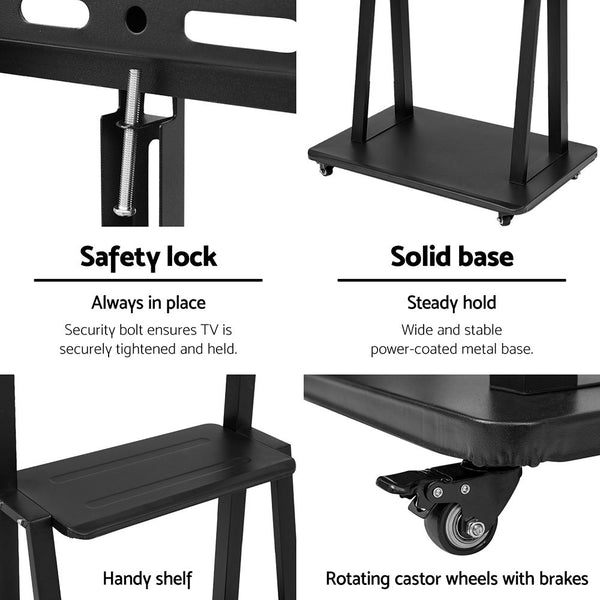 Safety lock

Always in place

Security bolt ensures TV is securely tightened and held.

Solid base

Steady hold

Wide and stable power-coated metal base.

Handy shelf

Rotating castor wheels with brakes