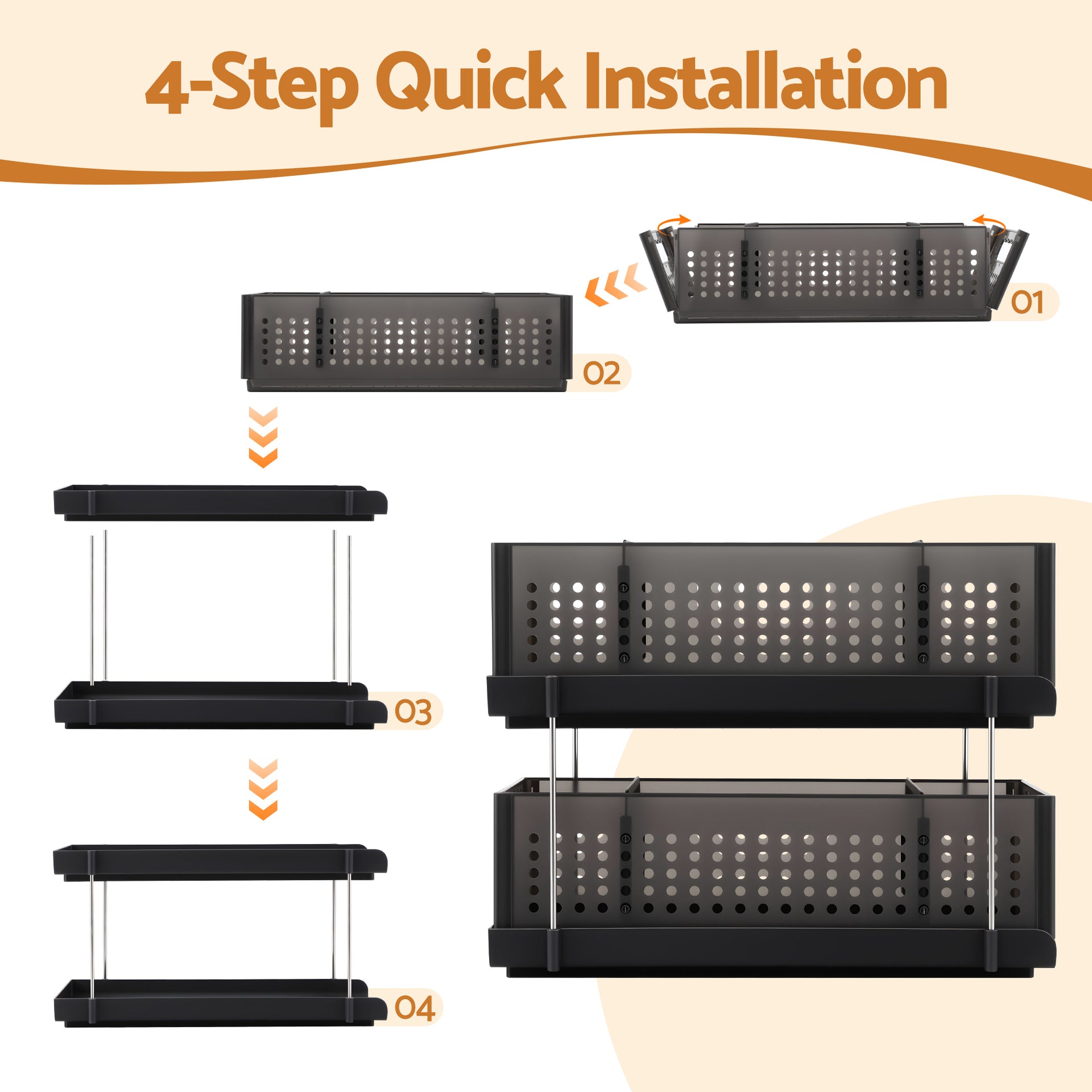 4-Step Quick Installation

01

02

03

04