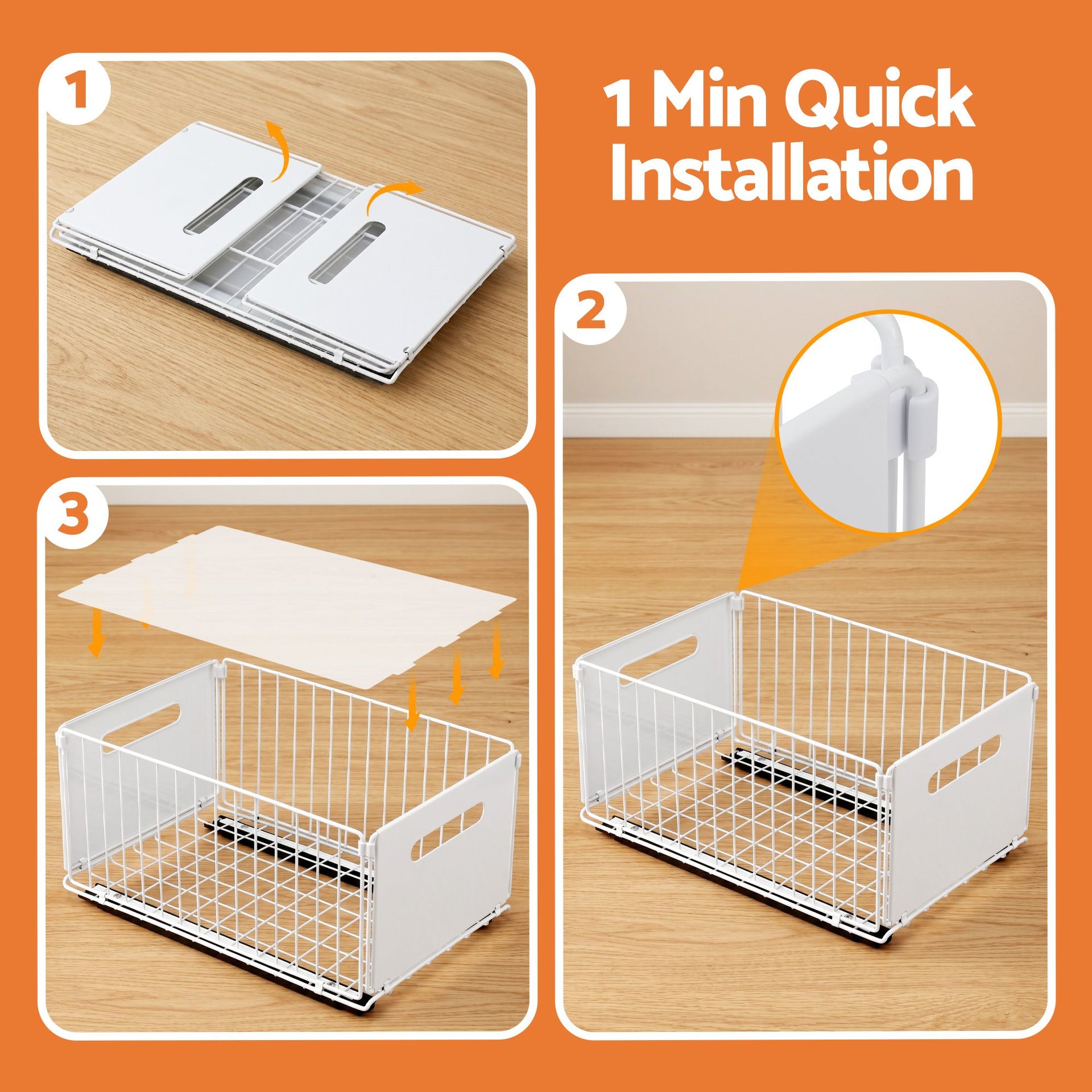 1

1 Min Quick Installation

2

3